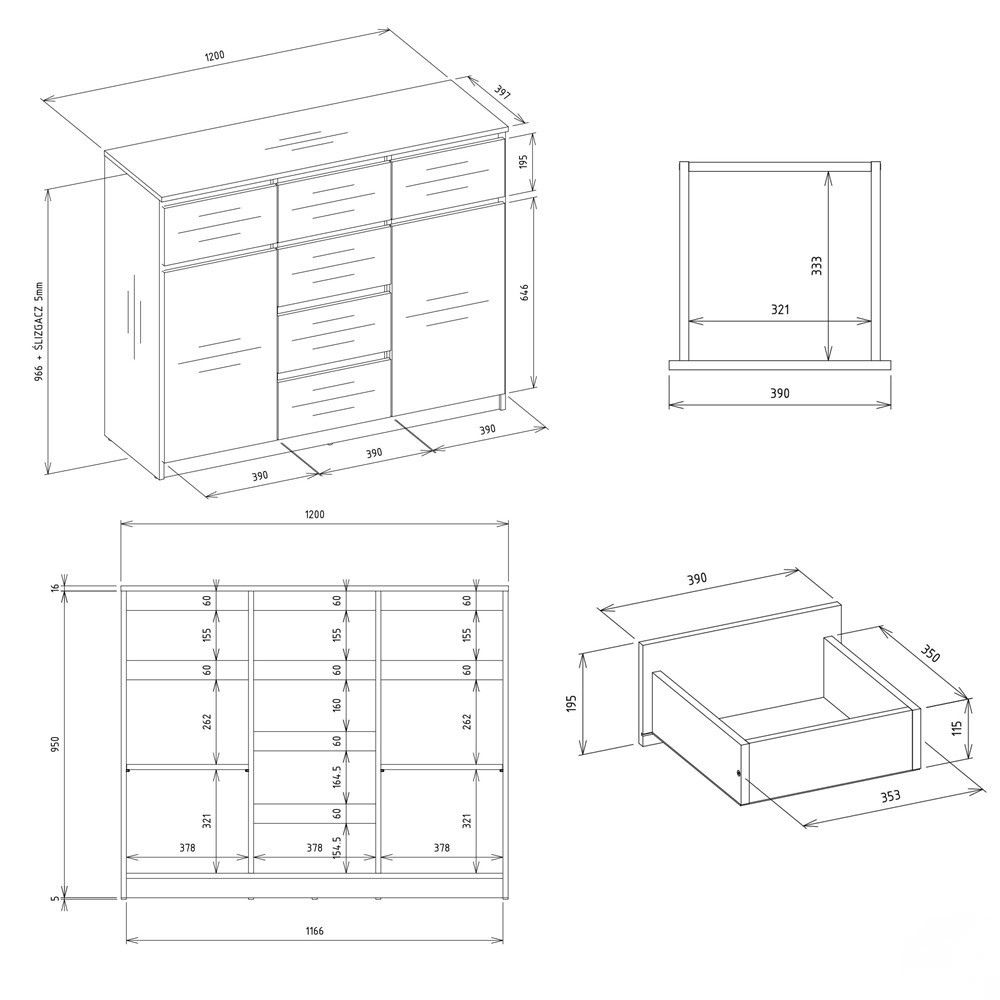 1200
397
195
646
966 + ŚLIZGACZ 5mm
390
390
390

333
321
390

1200
16
950
5
60
155
60
262
321
378
60
155
60
160
164,5
60
154,5
378
60
155
60
262
321
378
1166

390
350
195
115
353